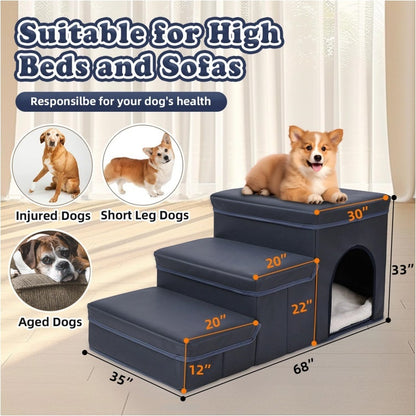 Suitable for High Beds and Sofas

Responsilbe for your dog's health

Injured Dogs

Short Leg Dogs

Aged Dogs

30"

20"

22"

33"

20"

12"

35"

68"