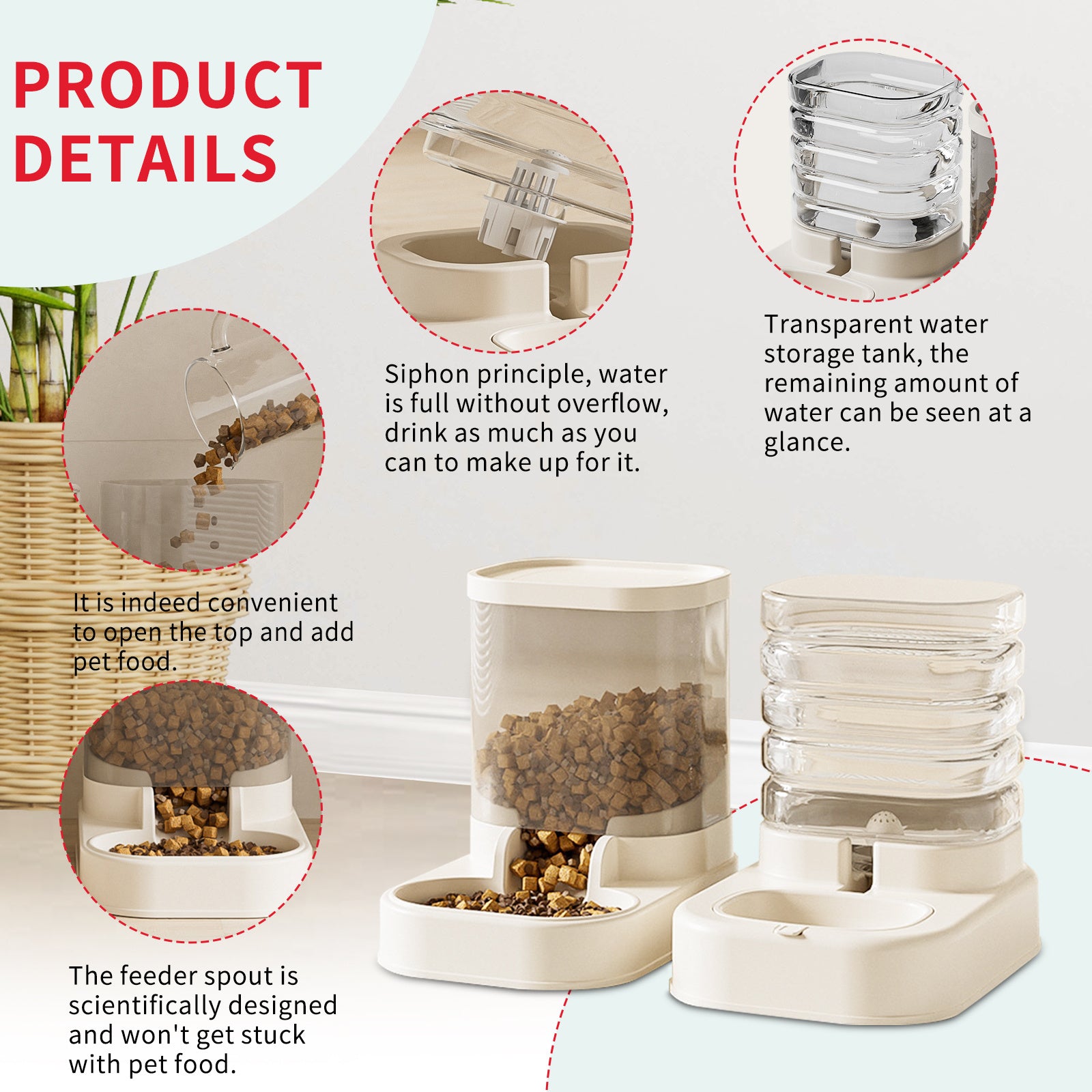 PRODUCT DETAILS

Siphon principle, water is full without overflow, drink as much as you can to make up for it.

Transparent water storage tank, the remaining amount of water can be seen at a glance.

It is indeed convenient to open the top and add pet food.

The feeder spout is scientifically designed and won't get stuck with pet food.