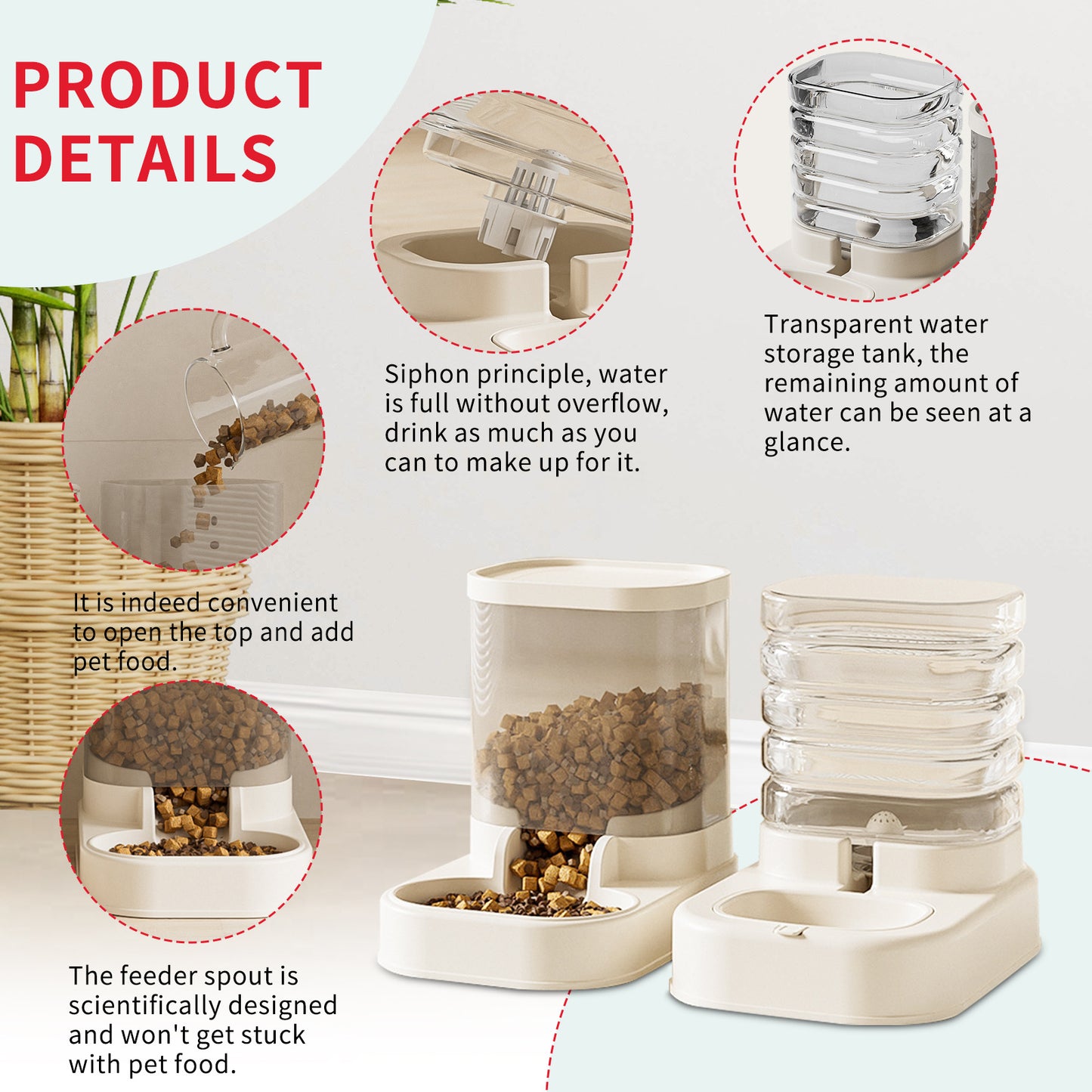 PRODUCT DETAILS

Siphon principle, water is full without overflow, drink as much as you can to make up for it.

Transparent water storage tank, the remaining amount of water can be seen at a glance.

It is indeed convenient to open the top and add pet food.

The feeder spout is scientifically designed and won't get stuck with pet food.