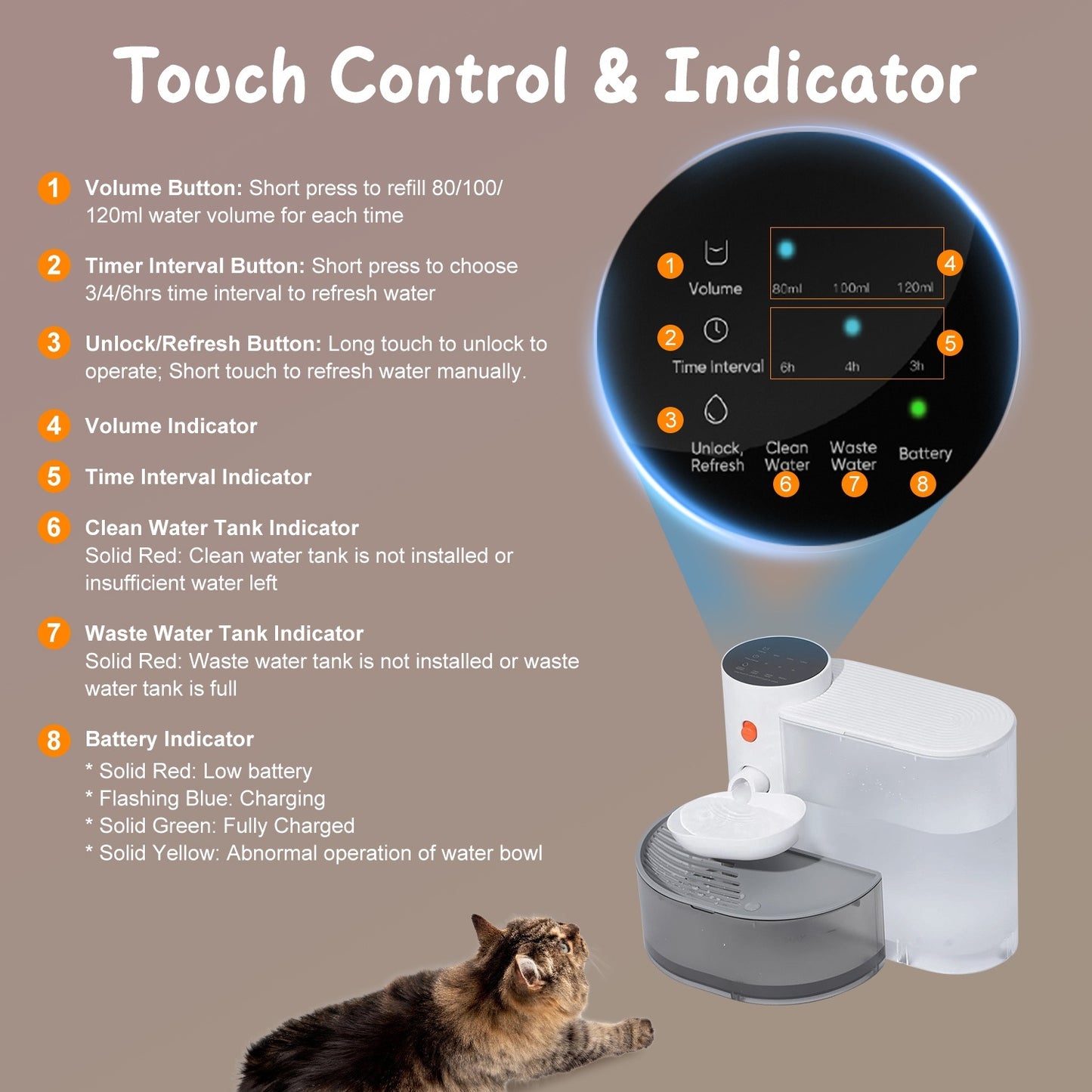 Touch Control & Indicator

1 Volume Button: Short press to refill 80/100/120ml water volume for each time

2 Timer Interval Button: Short press to choose 3/4/6hrs time interval to refresh water

3 Unlock/Refresh Button: Long touch to unlock to operate; Short touch to refresh water manually.

4 Volume Indicator

5 Time Interval Indicator

6 Clean Water Tank Indicator
Solid Red: Clean water tank is not installed or insufficient water left

7 Waste Water Tank Indicator
Solid Red: Waste water tank is not installed or waste water tank is full

8 Battery Indicator
* Solid Red: Low battery
* Flashing Blue: Charging
* Solid Green: Fully Charged
* Solid Yellow: Abnormal operation of water bowl

1 Volume
80ml 100ml 120ml 4
2 Time Interval
6h 4h 3h 5
3 Unlock, Refresh
Clean Water 6
Waste Water 7
Battery 8