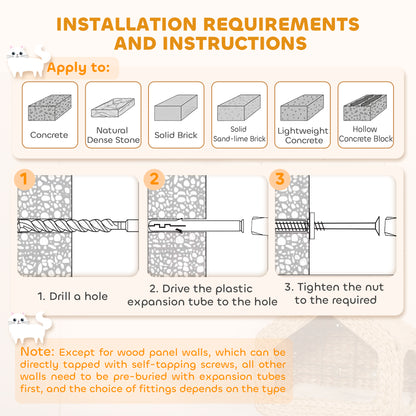 INSTALLATION REQUIREMENTS AND INSTRUCTIONS

Apply to:

Concrete

Natural Dense Stone

Solid Brick

Solid Sand-lime Brick

Lightweight Concrete

Hollow Concrete Block

1

2

3

1. Drill a hole

2. Drive the plastic expansion tube to the hole

3. Tighten the nut to the required

Note: Except for wood panel walls, which can be directly tapped with self-tapping screws, all other walls need to be pre-buried with expansion tubes first, and the choice of fittings depends on the type