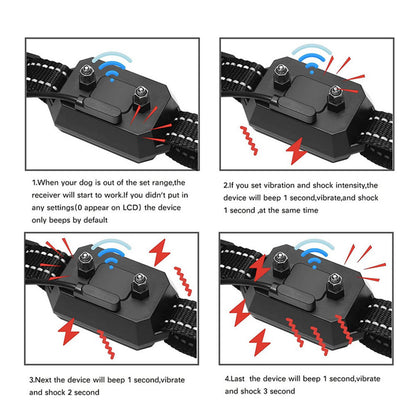 1.When your dog is out of the set range,the receiver will start to work.If you didn't put in any settings(0 appear on LCD) the device only beeps by default

2.If you set vibration and shock intensity,the device will beep 1 second,vibrate,and shock 1 second ,at the same time

3.Next the device will beep 1 second,vibrate and shock 2 second

4.Last the device will beep 1 second,vibrate and shock 3 second