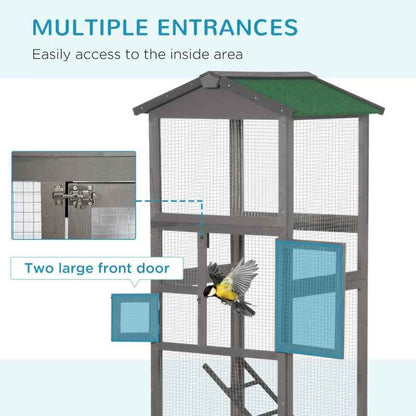 MULTIPLE ENTRANCES

Easily access to the inside area

Two large front door