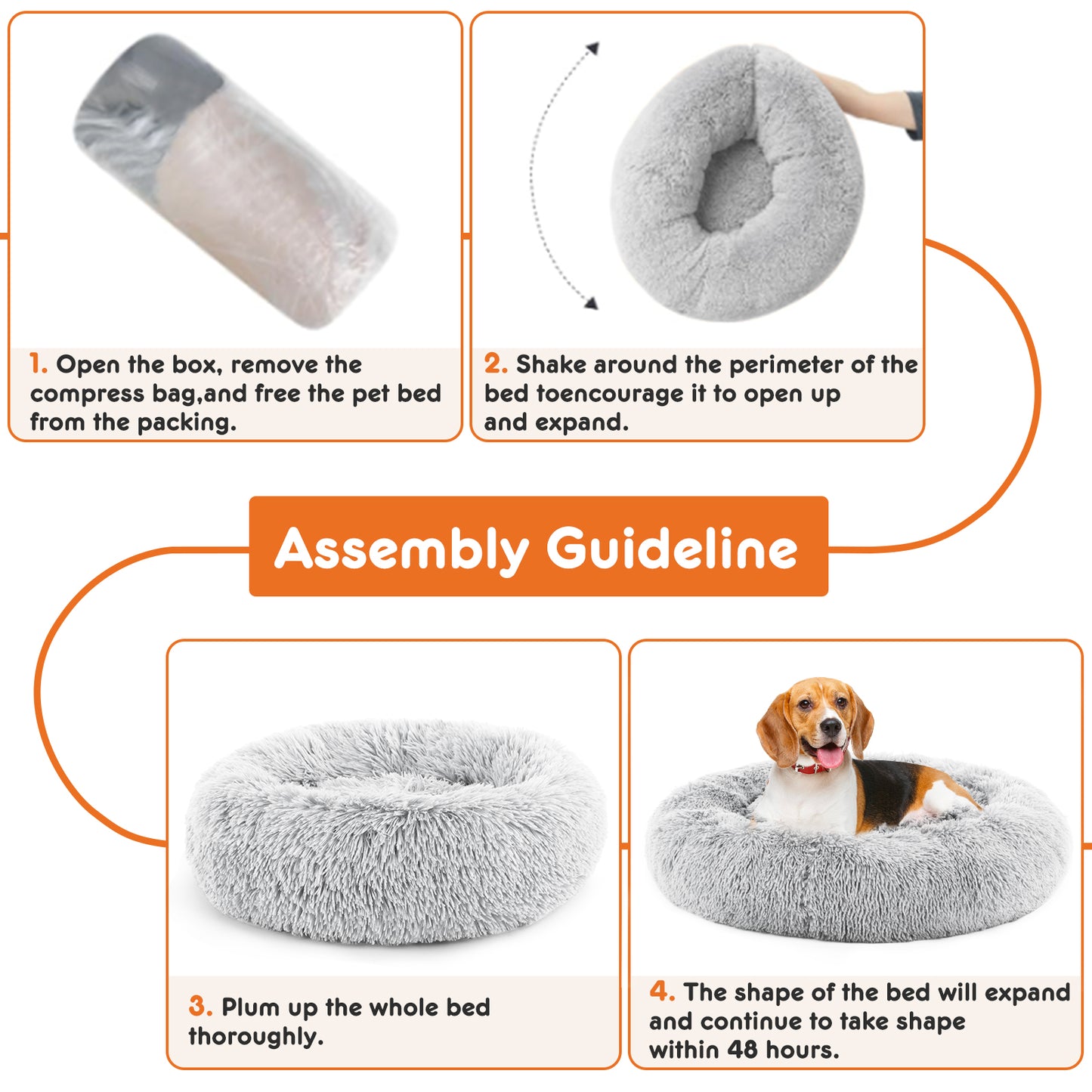 1. Open the box, remove the compress bag,and free the pet bed from the packing.

2. Shake around the perimeter of the bed toencourage it to open up and expand.

Assembly Guideline

3. Plum up the whole bed thoroughly.

4. The shape of the bed will expand and continue to take shape within 48 hours.