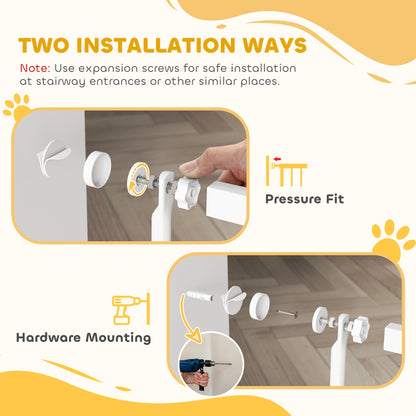 TWO INSTALLATION WAYS

Note: Use expansion screws for safe installation at stairway entrances or other similar places.

Pressure Fit

Hardware Mounting