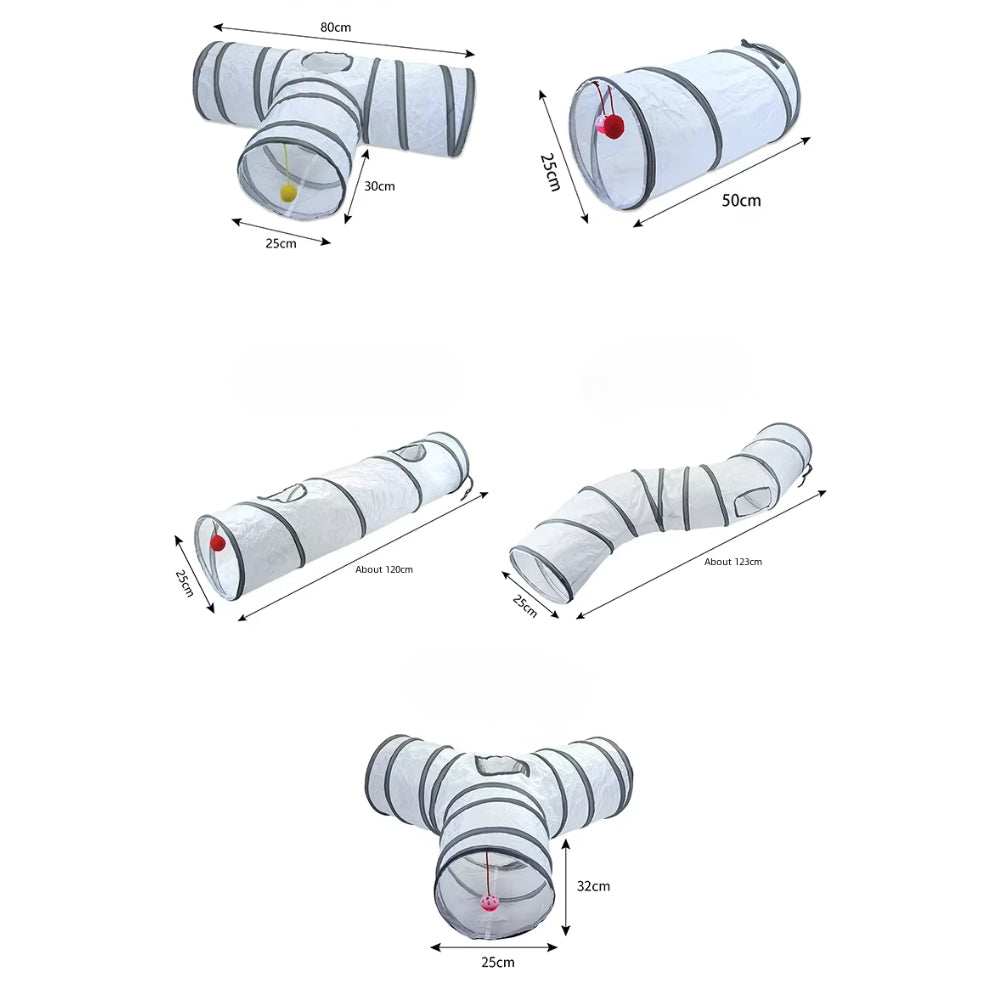 80cm
30cm
25cm

25cm
50cm

25cm
About 120cm

25cm
About 123cm

32cm
25cm