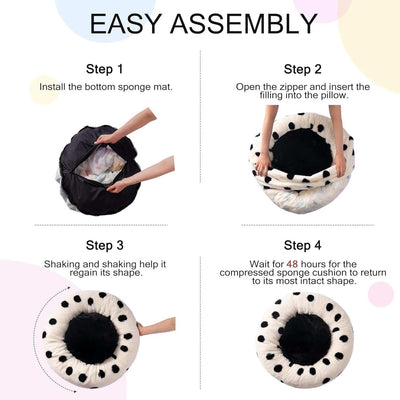 EASY ASSEMBLY

Step 1

Install the bottom sponge mat.

Step 2

Open the zipper and insert the filling into the pillow.

Step 3

Shaking and shaking help it regain its shape.

Step 4

Wait for 48 hours for the compressed sponge cushion to return to its most intact shape.