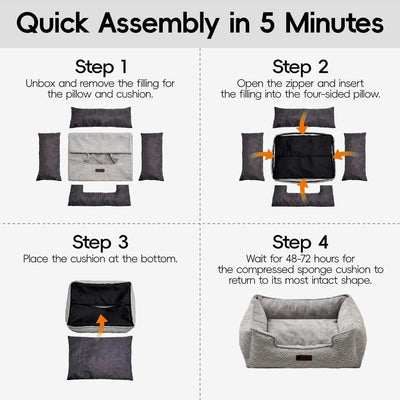 Quick Assembly in 5 Minutes

Step 1
Unbox and remove the filling for the pillow and cushion.

Step 2
Open the zipper and insert the filling into the four-sided pillow.

Step 3
Place the cushion at the bottom.

Step 4
Wait for 48-72 hours for the compressed sponge cushion to return to its most intact shape.